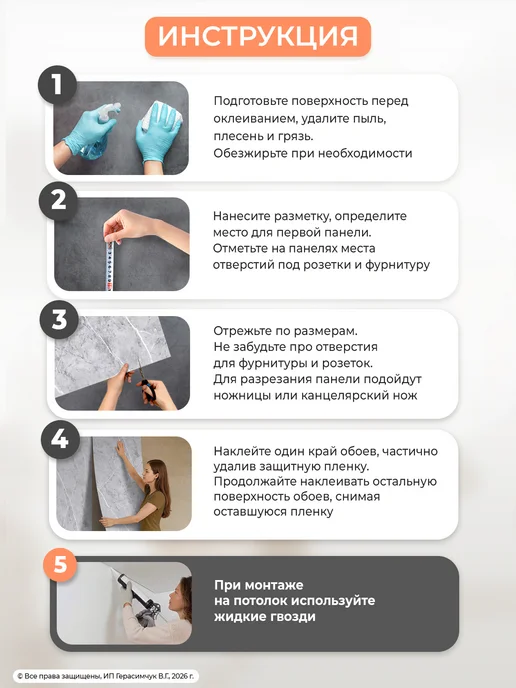 ИНСТРУКЦИЯ

1

Подготовьте поверхность перед оклеиванием, удалите пыль, плесень и грязь. Обезжирьте при необходимости

2

Нанесите разметку, определите место для первой панели. Отметьте на панелях места отверстий под розетки и фурнитуру

3

Отрежьте по размерам. Не забудьте про отверстия для фурнитуры и розеток. Для разрезания панели подойдут ножницы или канцелярский нож

4

Наклейте один край обоев, частично удалив защитную пленку. Продолжайте наклеивать остальную поверхность обоев, снимая оставшуюся пленку

5

При монтаже на потолок используйте жидкие гвозди

© Все права защищены, ИП Герасимчук В.Г., 2026 г.