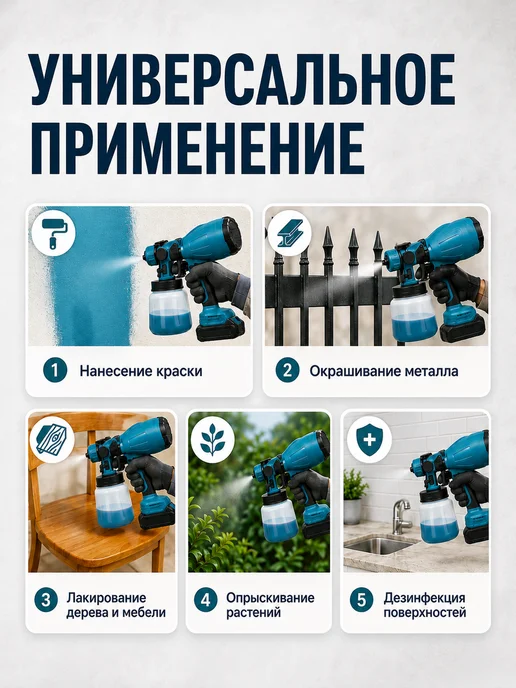 УНИВЕРСАЛЬНОЕ ПРИМЕНЕНИЕ

1 Нанесение краски

2 Окрашивание металла

3 Лакирование дерева и мебели

4 Опрыскивание растений

5 Дезинфекция поверхностей