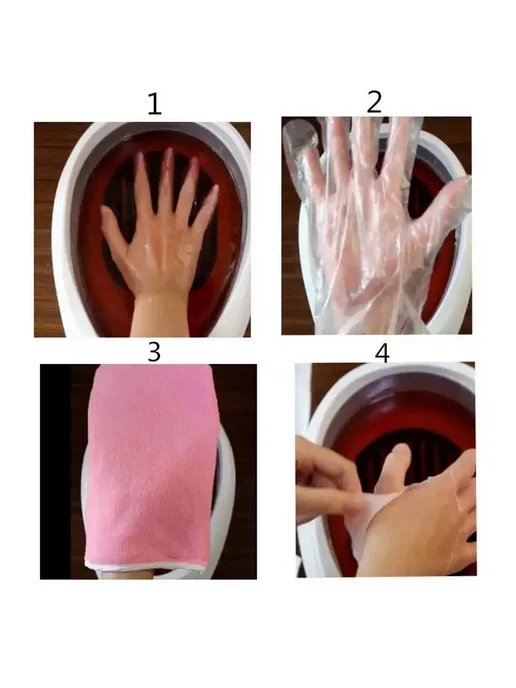 1

2

3

4