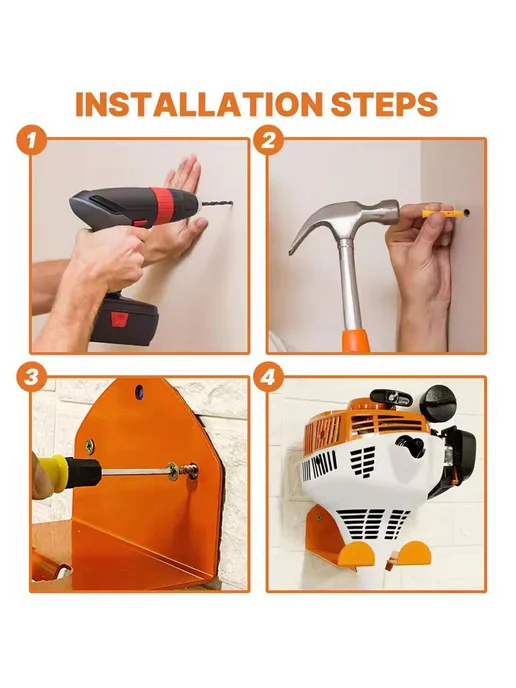 INSTALLATION STEPS

1

2

3

4