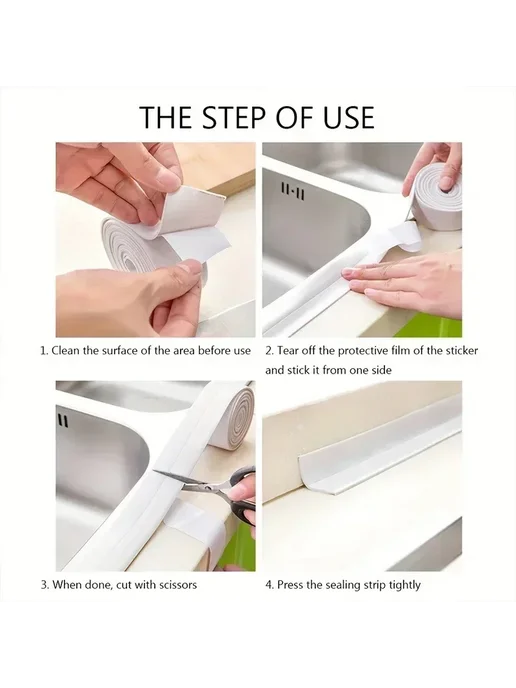 THE STEP OF USE

1. Clean the surface of the area before use

2. Tear off the protective film of the sticker and stick it from one side

3. When done, cut with scissors

4. Press the sealing strip tightly