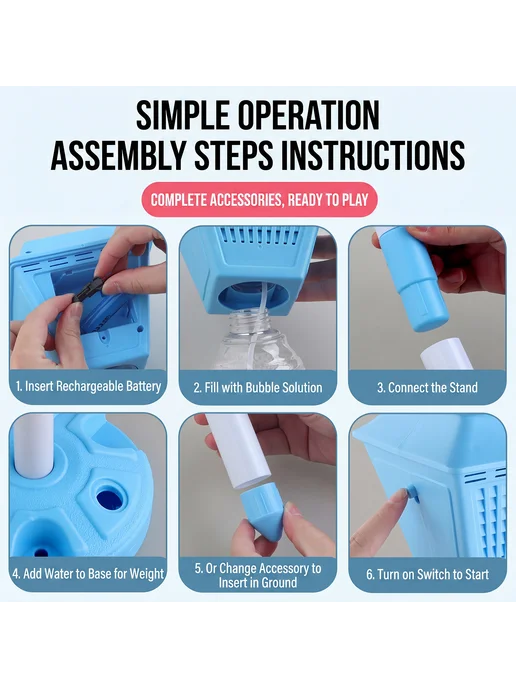 SIMPLE OPERATION
ASSEMBLY STEPS INSTRUCTIONS

COMPLETE ACCESSORIES, READY TO PLAY

1. Insert Rechargeable Battery

2. Fill with Bubble Solution

3. Connect the Stand

4. Add Water to Base for Weight

5. Or Change Accessory to Insert in Ground

6. Turn on Switch to Start