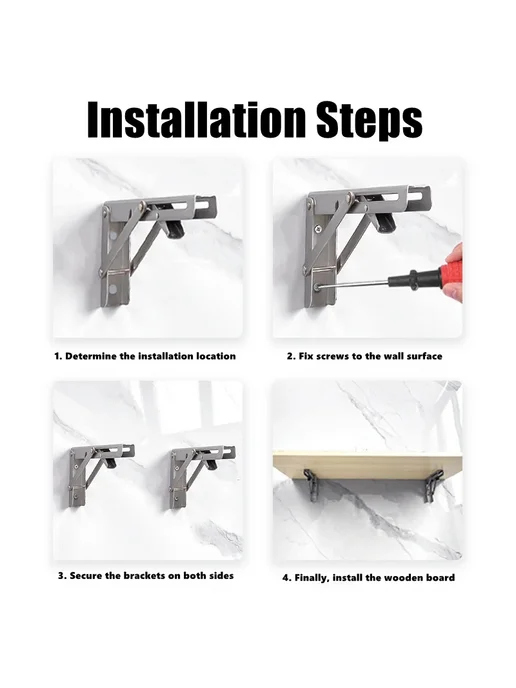 Installation Steps

1. Determine the installation location

2. Fix screws to the wall surface

3. Secure the brackets on both sides

4. Finally, install the wooden board