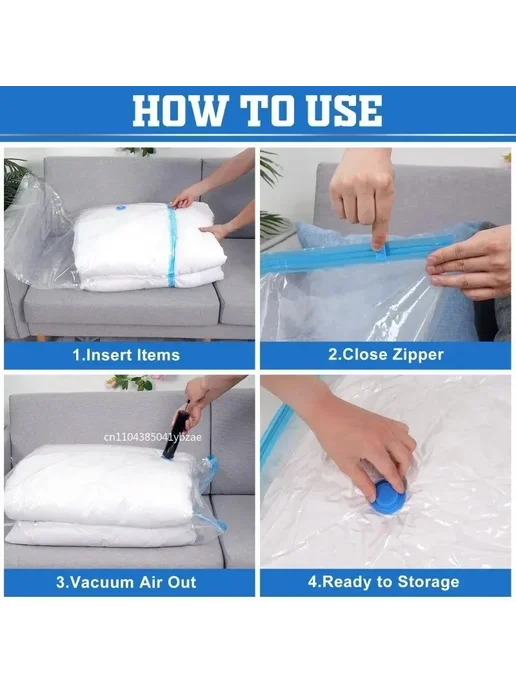 HOW TO USE

1.Insert Items

2.Close Zipper

3.Vacuum Air Out

4.Ready to Storage

cn1104385041ybzae