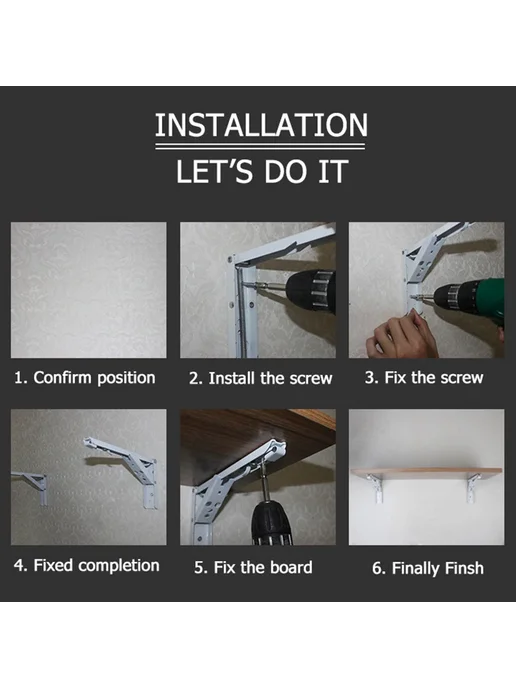 INSTALLATION

LET'S DO IT

1. Confirm position

2. Install the screw

3. Fix the screw

4. Fixed completion

5. Fix the board

6. Finally Finsh