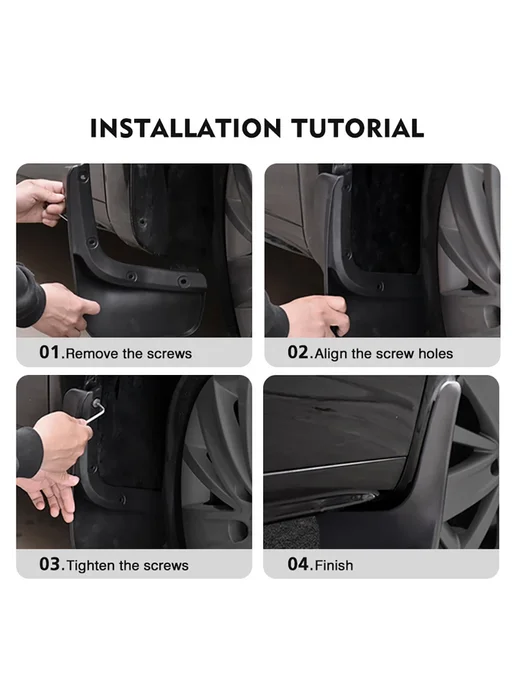 INSTALLATION TUTORIAL

01.Remove the screws

02.Align the screw holes

03.Tighten the screws

04.Finish