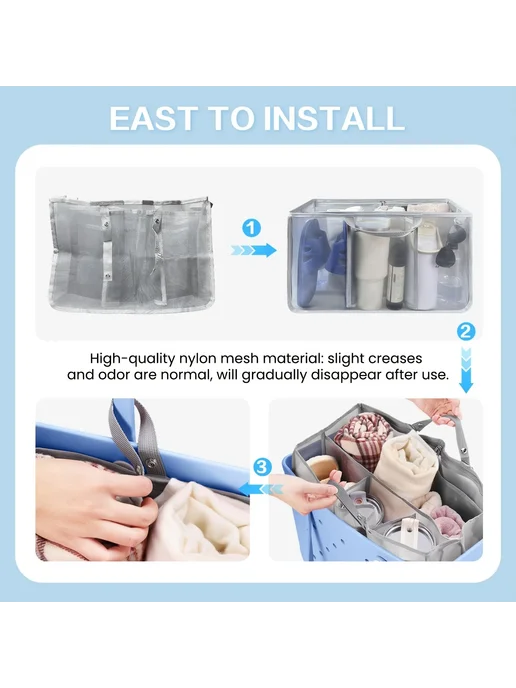 EAST TO INSTALL

1

2

High-quality nylon mesh material: slight creases and odor are normal, will gradually disappear after use.

3