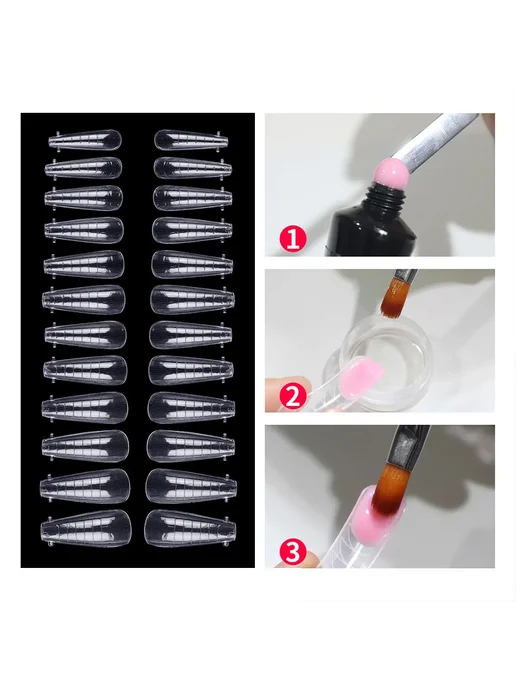 1

2

3