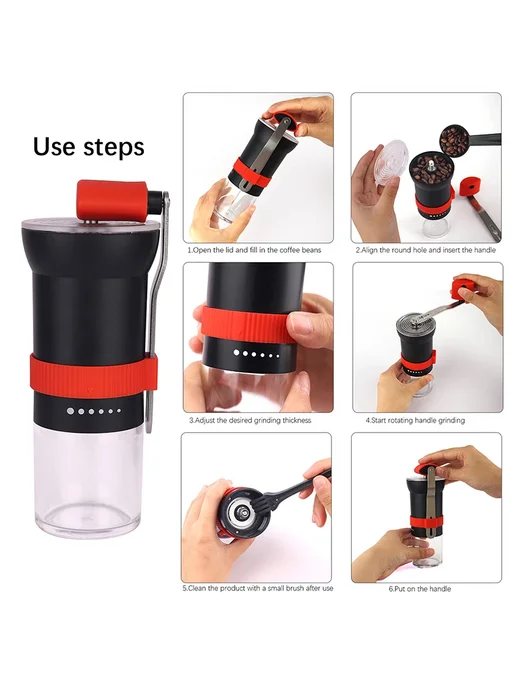 Use steps

1.Open the lid and fill in the coffee beans

2.Align the round hole and insert the handle

3.Adjust the desired grinding thickness

4.Start rotating handle grinding

5.Clean the product with a small brush after use

6.Put on the handle