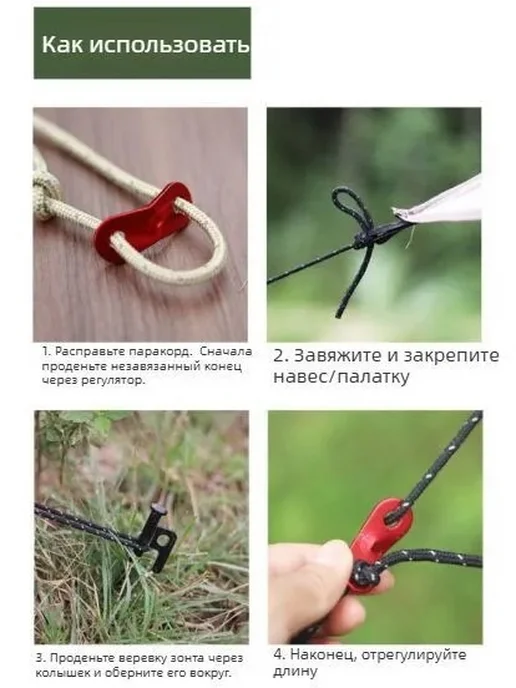 Как использовать

1. Расправьте паракорд. Сначала проденьте незавязанный конец через регулятор.

2. Завяжите и закрепите навес/палатку

3. Проденьте веревку зонта через колышек и оберните его вокруг.

4. Наконец, отрегулируйте длину