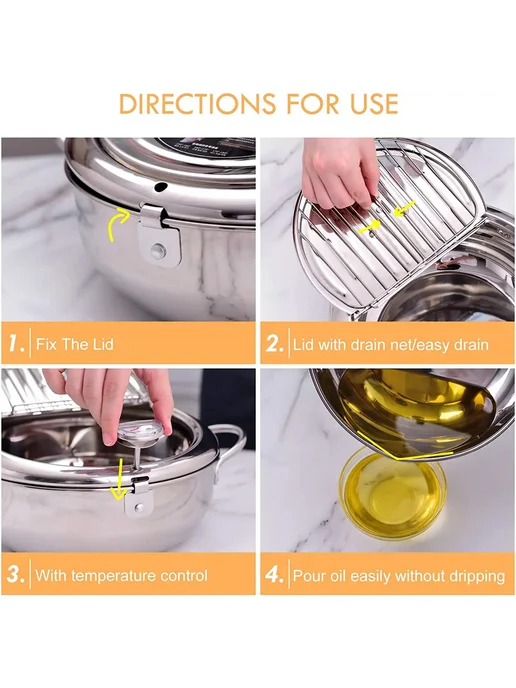 DIRECTIONS FOR USE

1. Fix The Lid

2. Lid with drain net/easy drain

3. With temperature control

4. Pour oil easily without dripping