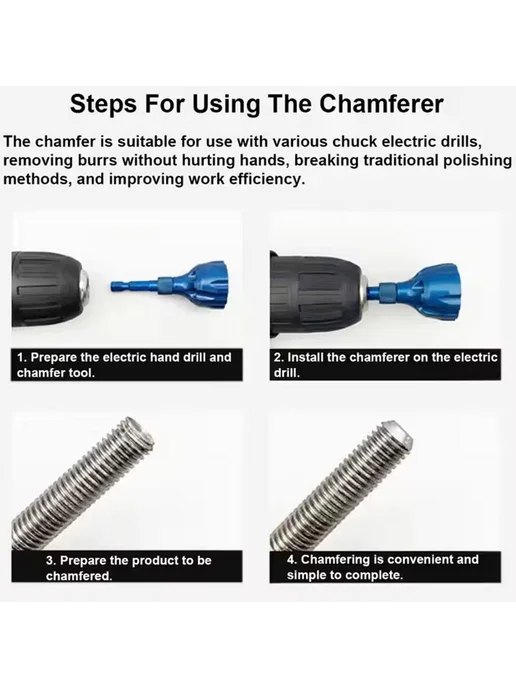 Steps For Using The Chamferer

The chamfer is suitable for use with various chuck electric drills, removing burrs without hurting hands, breaking traditional polishing methods, and improving work efficiency.

1. Prepare the electric hand drill and chamfer tool.

2. Install the chamferer on the electric drill.

3. Prepare the product to be chamfered.

4. Chamfering is convenient and simple to complete.