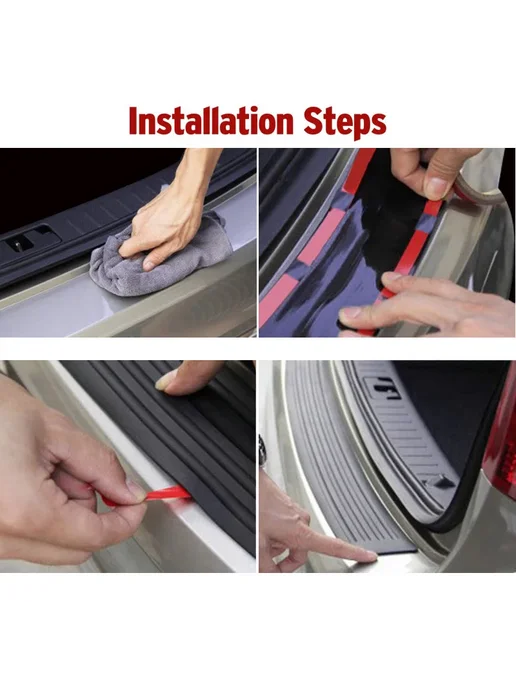 Installation Steps