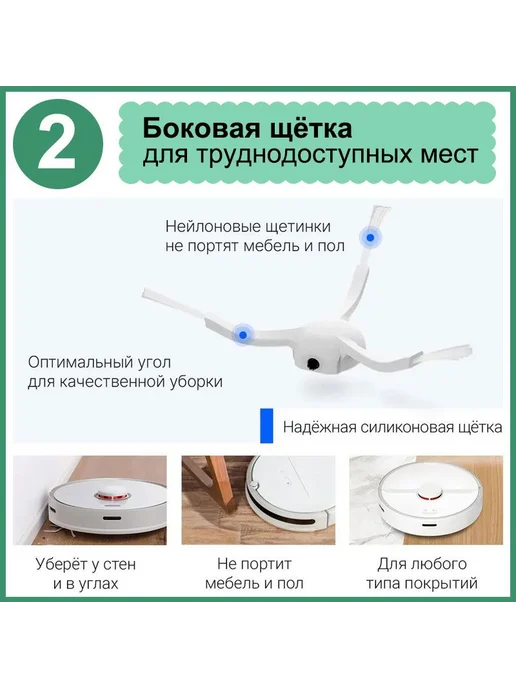 2

Боковая щётка
для труднодоступных мест

Нейлоновые щетинки
не портят мебель и пол

Оптимальный угол
для качественной уборки

Надёжная силиконовая щётка

Уберёт у стен
и в углах

Не портит
мебель и пол

Для любого
типа покрытий