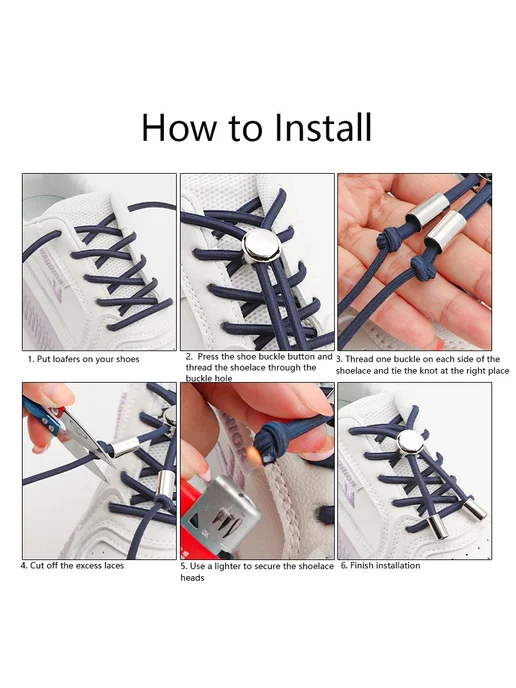 How to Install

1. Put loafers on your shoes

2. Press the shoe buckle button and thread the shoelace through the buckle hole

3. Thread one buckle on each side of the shoelace and tie the knot at the right place

4. Cut off the excess laces

5. Use a lighter to secure the shoelace heads

6. Finish installation