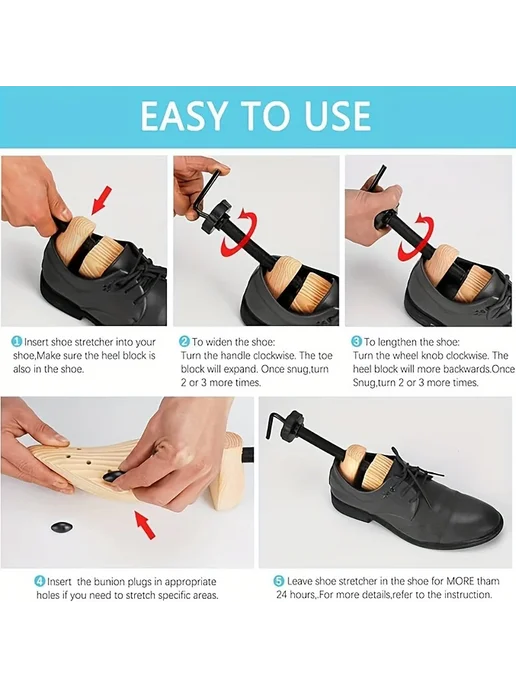 EASY TO USE

1 Insert shoe stretcher into your shoe,Make sure the heel block is also in the shoe.

2 To widen the shoe: Turn the handle clockwise. The toe block will expand. Once snug,turn 2 or 3 more times.

3 To lengthen the shoe: Turn the wheel knob clockwise. The heel block will more backwards.Once Snug,turn 2 or 3 more times.

4 Insert the bunion plugs in appropriate holes if you need to stretch specific areas.

5 Leave shoe stretcher in the shoe for MORE tham 24 hours,.For more details,refer to the instruction.