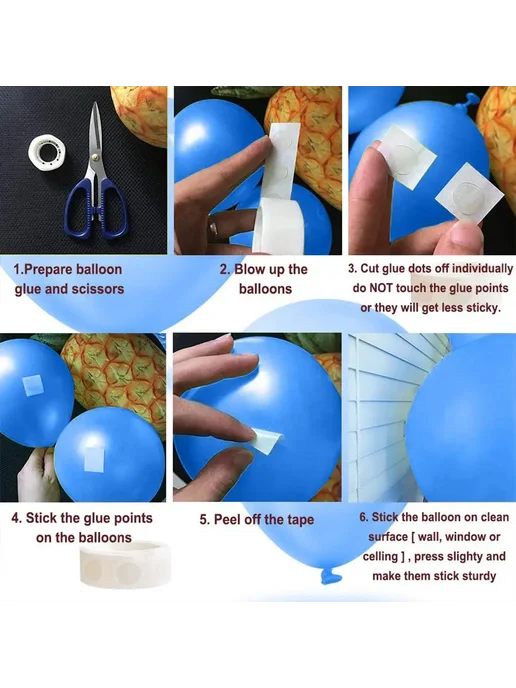 1.Prepare balloon glue and scissors

2. Blow up the balloons

3. Cut glue dots off individually do NOT touch the glue points or they will get less sticky.

4. Stick the glue points on the balloons

5. Peel off the tape

6. Stick the balloon on clean surface [ wall, window or celling ] , press slighty and make them stick sturdy