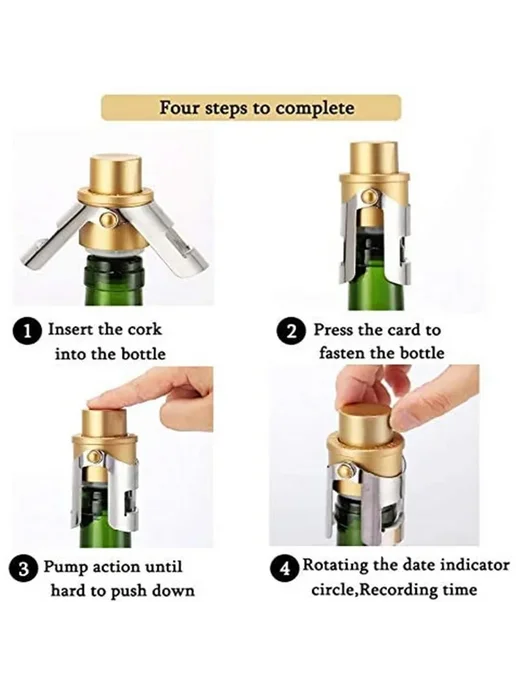 Four steps to complete

1 Insert the cork into the bottle

2 Press the card to fasten the bottle

3 Pump action until hard to push down

4 Rotating the date indicator circle,Recording time