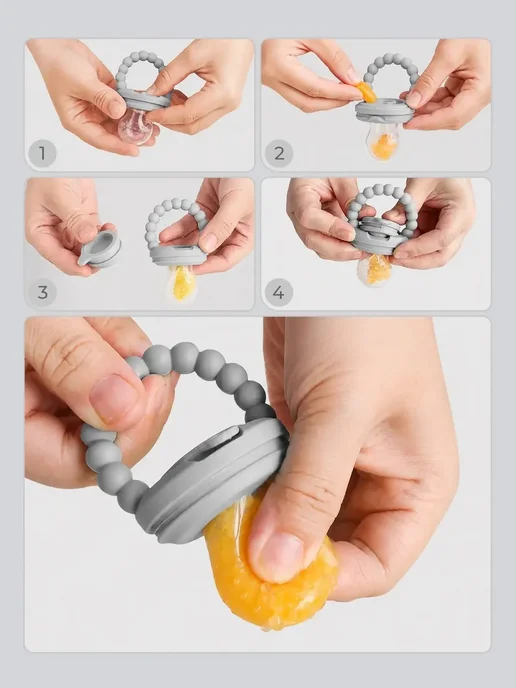 1

2

3

4