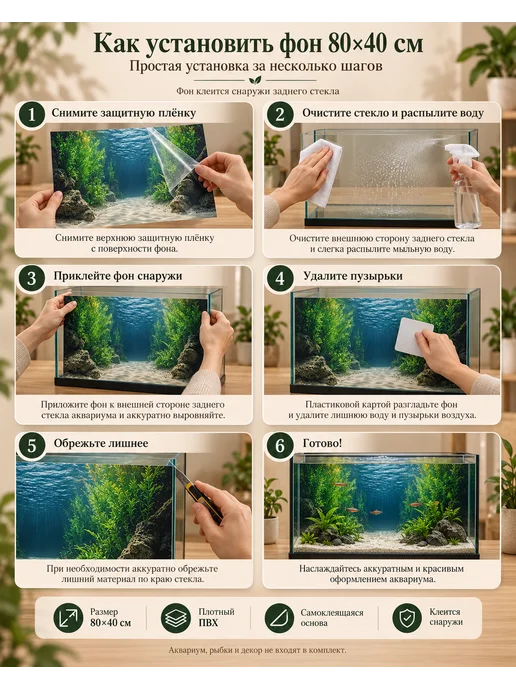 Как установить фон 80×40 см

Простая установка за несколько шагов

Фон клеится снаружи заднего стекла

1 Снимите защитную плёнку

Снимите верхнюю защитную плёнку с поверхности фона.

2 Очистите стекло и распылите воду

Очистите внешнюю сторону заднего стекла и слегка распылите мыльную воду.

3 Приклейте фон снаружи

Приложите фон к внешней стороне заднего стекла аквариума и аккуратно выровняйте.

4 Удалите пузырьки

Пластиковой картой разгладьте фон и удалите лишнюю воду и пузырьки воздуха.

5 Обрежьте лишнее

При необходимости аккуратно обрежьте лишний материал по краю стекла.

6 Готово!

Наслаждайтесь аккуратным и красивым оформлением аквариума.

Размер
80×40 см

Плотный
ПВХ

Самоклеящаяся
основа

Клеится
снаружи

Аквариум, рыбки и декор не входят в комплект.