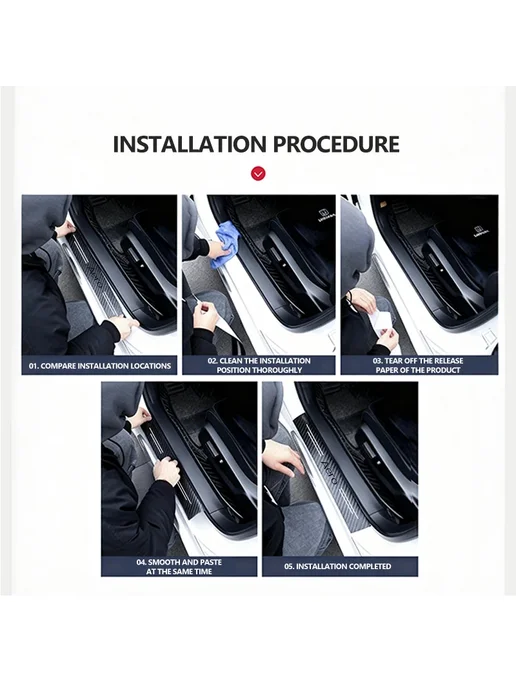 INSTALLATION PROCEDURE

01. COMPARE INSTALLATION LOCATIONS

02. CLEAN THE INSTALLATION POSITION THOROUGHLY

03. TEAR OFF THE RELEASE PAPER OF THE PRODUCT

04. SMOOTH AND PASTE AT THE SAME TIME

05. INSTALLATION COMPLETED