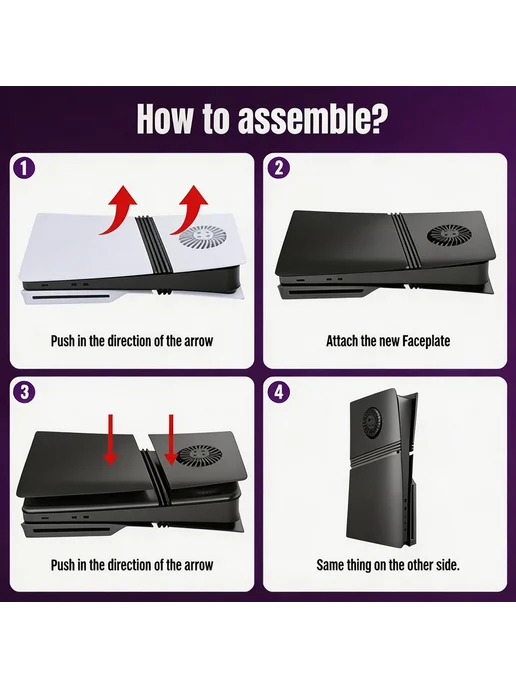 How to assemble?

1

Push in the direction of the arrow

2

Attach the new Faceplate

3

Push in the direction of the arrow

4

Same thing on the other side.