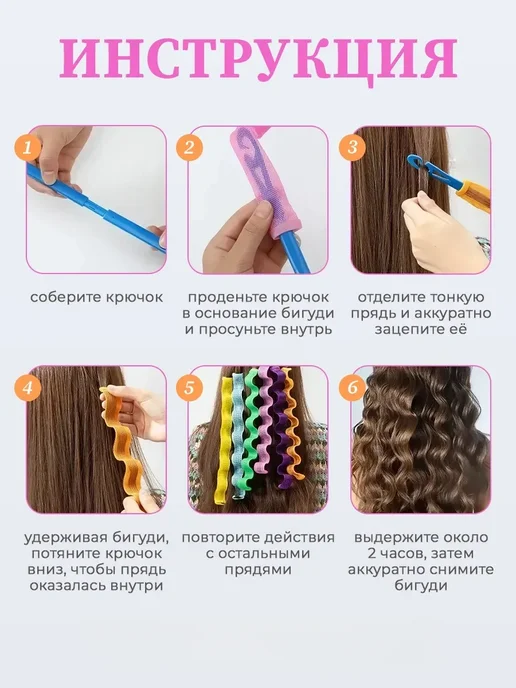 ИНСТРУКЦИЯ

1

соберите крючок

2

проденьте крючок в основание бигуди и просуньте внутрь

3

отделите тонкую прядь и аккуратно зацепите её

4

удерживая бигуди, потяните крючок вниз, чтобы прядь оказалась внутри

5

повторите действия с остальными прядями

6

выдержите около 2 часов, затем аккуратно снимите бигуди