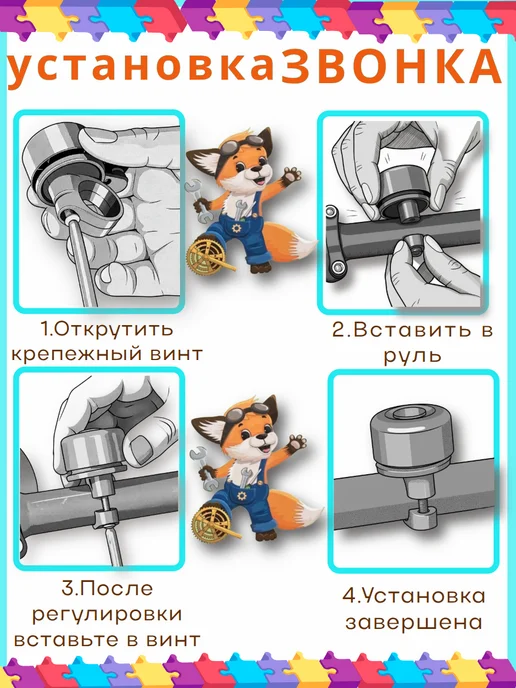 установкаЗВОНКА

1.Открутить крепежный винт

2.Вставить в руль

3.После регулировки вставьте в винт

4.Установка завершена